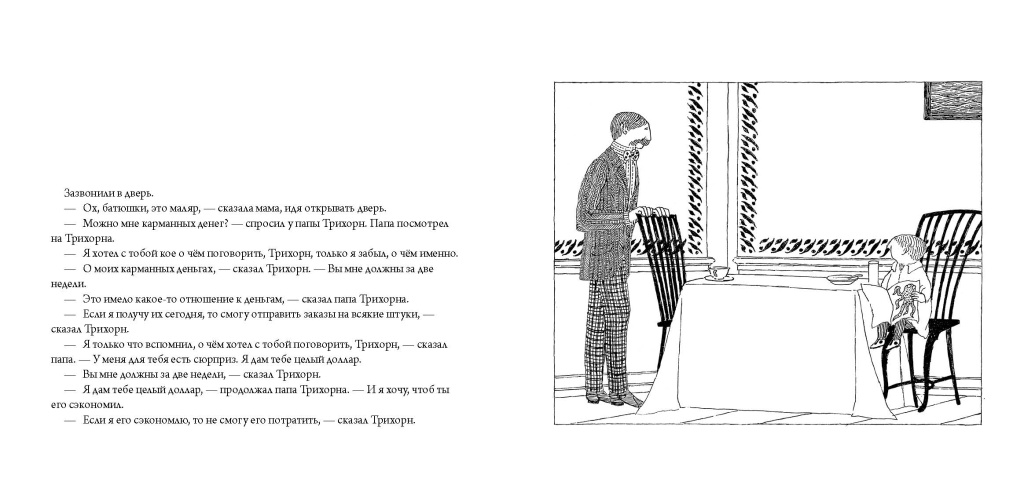 Зазвонили в дверь.
— Ох, батюшки, это маляр, — сказала мама, идя открывать дверь.
— Можно мне карманных денег? — спросил у папы Трихорн. Папа посмотрел на Трихорна.
— Я хотел с тобой кое о чём поговорить, Трихорн, только я забыл, о чём именно.
— О моих карманных деньгах, — сказал Трихорн. — Вы мне должны за две недели.
— Это имело какое-то отношение к деньгам, — сказал папа Трихорна.
— Если я получу их сегодня, то смогу отправить заказы на всякие штуки, — сказал Трихорн.
— Я только что вспомнил, о чём хотел с тобой поговорить, Трихорн, — сказал папа. — У меня для тебя есть сюрприз. Я дам тебе целый доллар.
— Вы мне должны за две недели, — сказал Трихорн.
— Я дам тебе целый доллар, — продолжал папа Трихорна. — И я хочу, чтоб ты его сэкономил.
— Если я его сэкономлю, то не смогу его потратить, — сказал Трихорн.